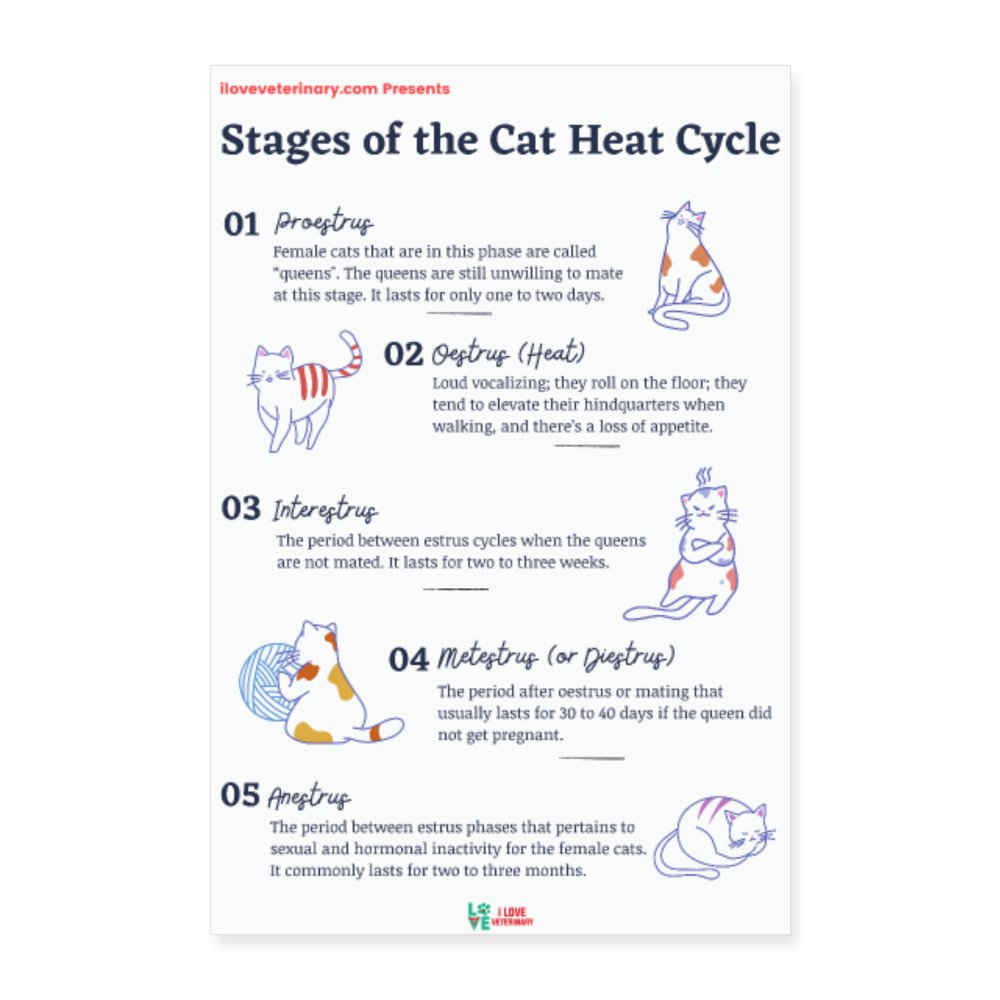 iloveveterinary.com Presents

Stages of the Cat Heat Cycle

01 Proestrus
Female cats that are in this phase are called "queens". The queens are still unwilling to mate at this stage. It lasts for only one to two days.

02 Oestrus (Heat)
Loud vocalizing; they roll on the floor; they tend to elevate their hindquarters when walking, and there's a loss of appetite.

03 Interestrus
The period between estrus cycles when the queens are not mated. It lasts for two to three weeks.

04 Metestrus (or Diestrus)
The period after oestrus or mating that usually lasts for 30 to 40 days if the queen did not get pregnant.

05 Anestrus
The period between estrus phases that pertains to sexual and hormonal inactivity for the female cats. It commonly lasts for two to three months.

LOVE I LOVE VETERINARY